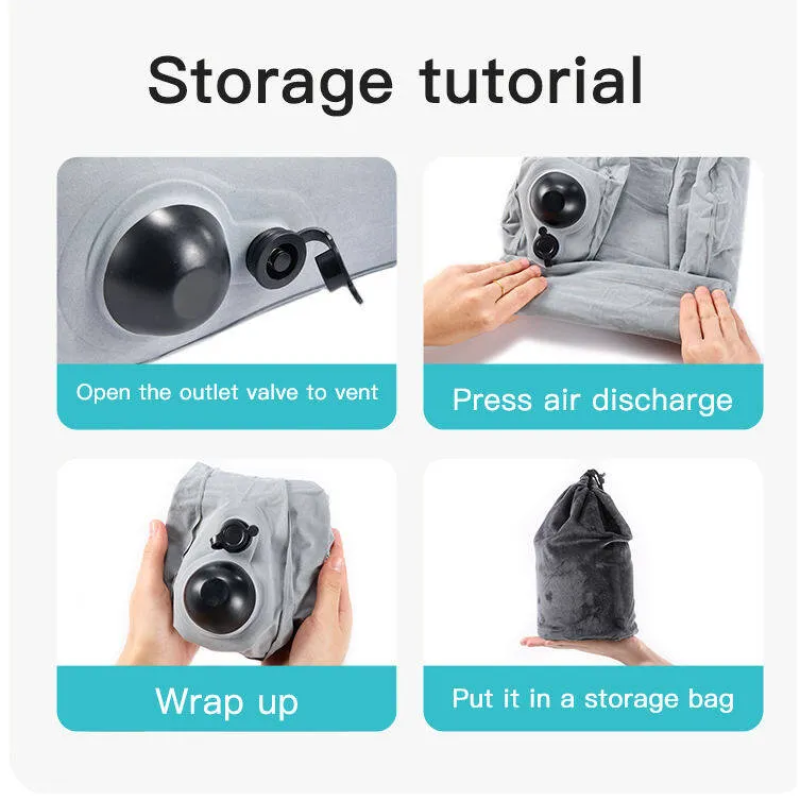 Storage tutorial

Open the outlet valve to vent

Press air discharge

Wrap up

Put it in a storage bag